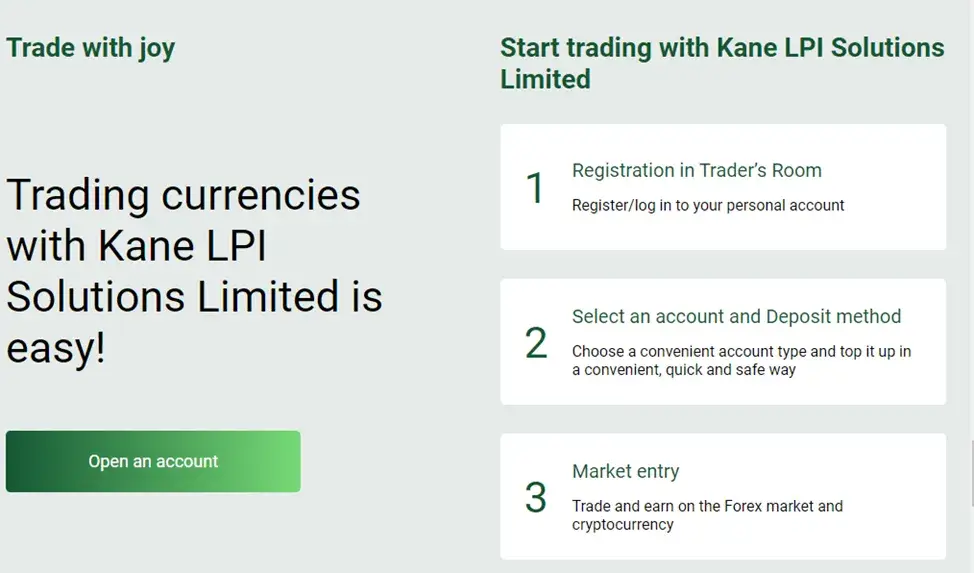 Trade with joy

Trading currencies with Kane LPI Solutions Limited is easy!

Open an account

Start trading with Kane LPI Solutions Limited

1
Registration in Trader's Room
Register/log in to your personal account

2
Select an account and Deposit method
Choose a convenient account type and top it up in a convenient, quick and safe way

3
Market entry
Trade and earn on the Forex market and cryptocurrency